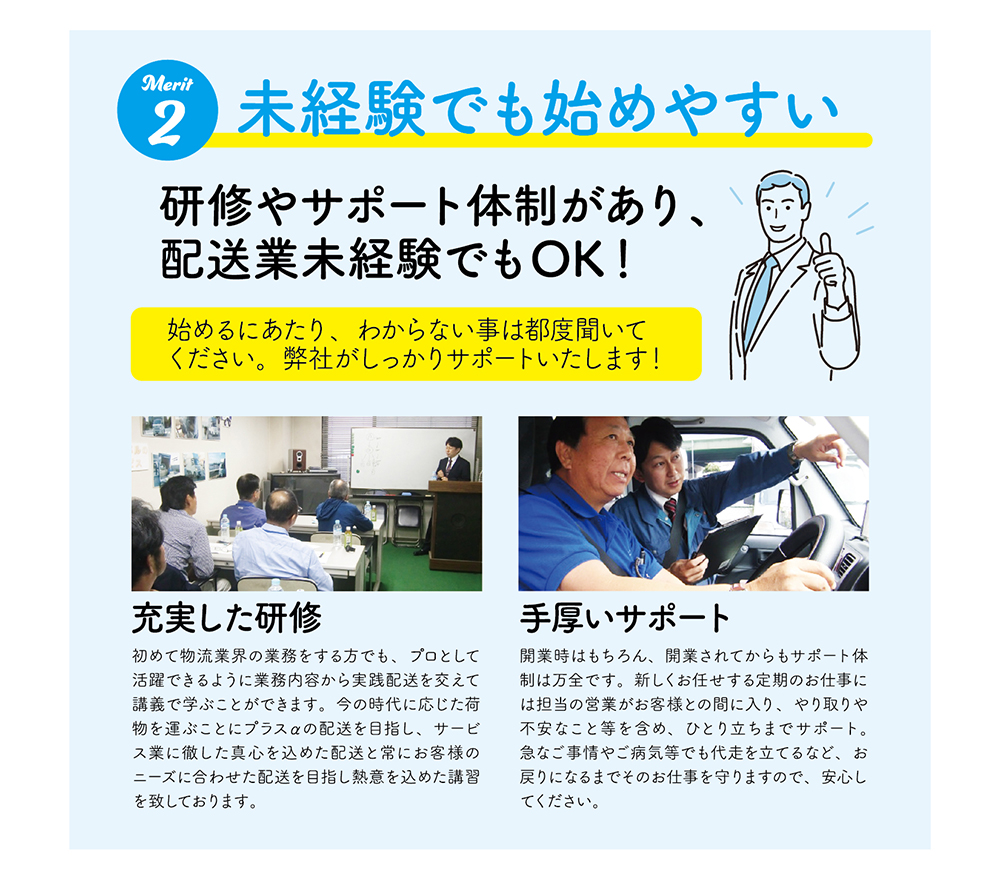 Merit
2
未経験でも始めやすい

研修やサポート体制があり、配送業未経験でもOK！

始めるにあたり、わからない事は都度聞いてください。弊社がしっかりサポートいたします！

充実した研修

初めて物流業界の業務をする方でも、プロとして活躍できるように業務内容から実践配送を交えて講義で学ぶことができます。今の時代に応じた荷物を運ぶことにプラスαの配送を目指し、サービス業に徹した真心を込めた配送と常にお客様のニーズに合わせた配送を目指し熱意を込めた講習を致しております。

手厚いサポート

開業時はもちろん、開業されてからもサポート体制は万全です。新しくお任せする定期のお仕事には担当の営業がお客様との間に入り、やり取りや不安なこと等を含め、ひとり立ちまでサポート。急なご事情やご病気等でも代走を立てるなど、お戻りになるまでそのお仕事を守りますので、安心してください。